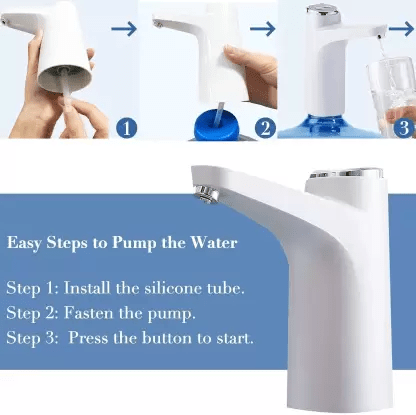 1

2

3

Easy Steps to Pump the Water

Step 1: Install the silicone tube.
Step 2: Fasten the pump.
Step 3: Press the button to start.